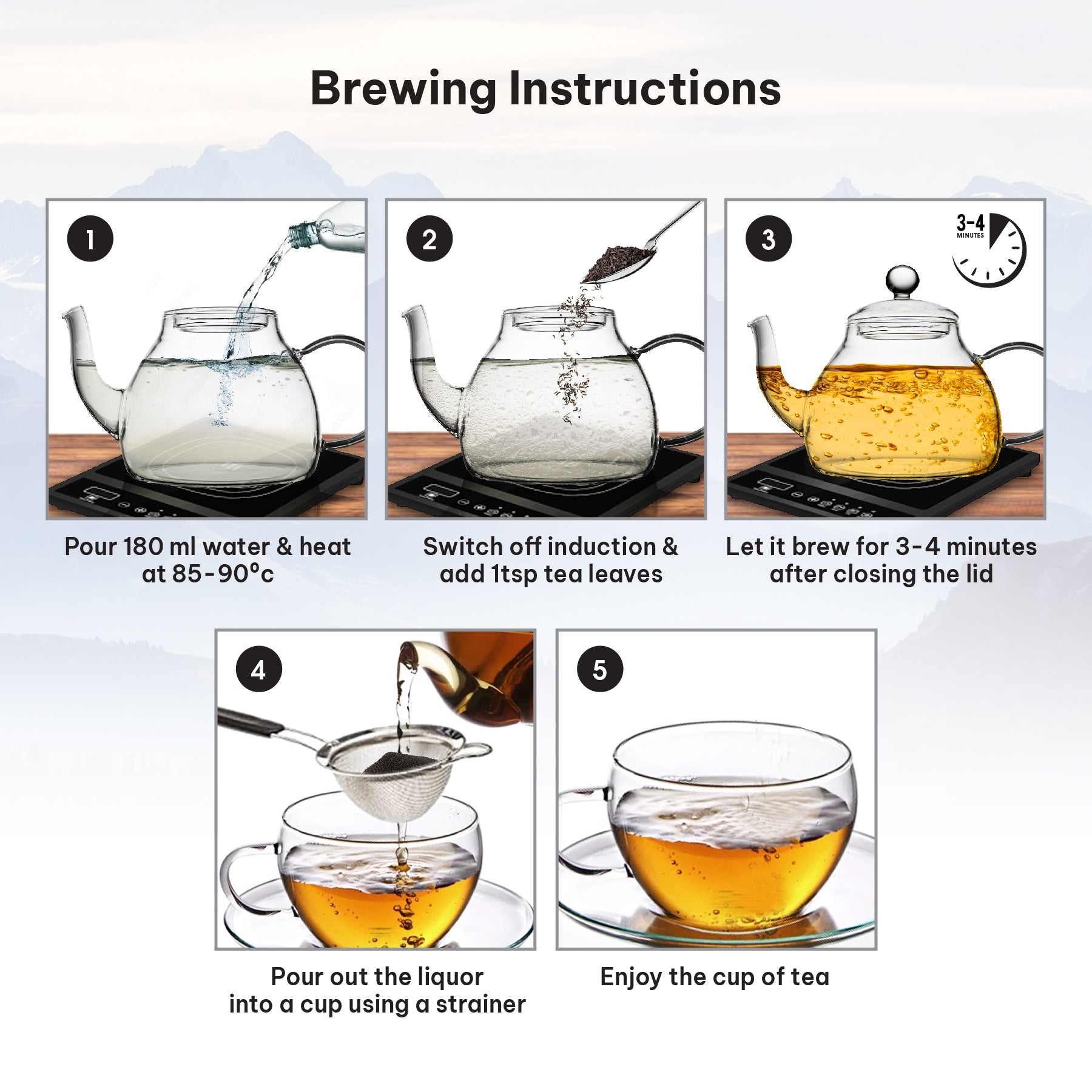 Brewing Instructions

1

Pour 180 ml water & heat at 85-90°c

2

Switch off induction & add 1tsp tea leaves

3

3-4 MINUTES

Let it brew for 3-4 minutes after closing the lid

4

Pour out the liquor into a cup using a strainer

5

Enjoy the cup of tea