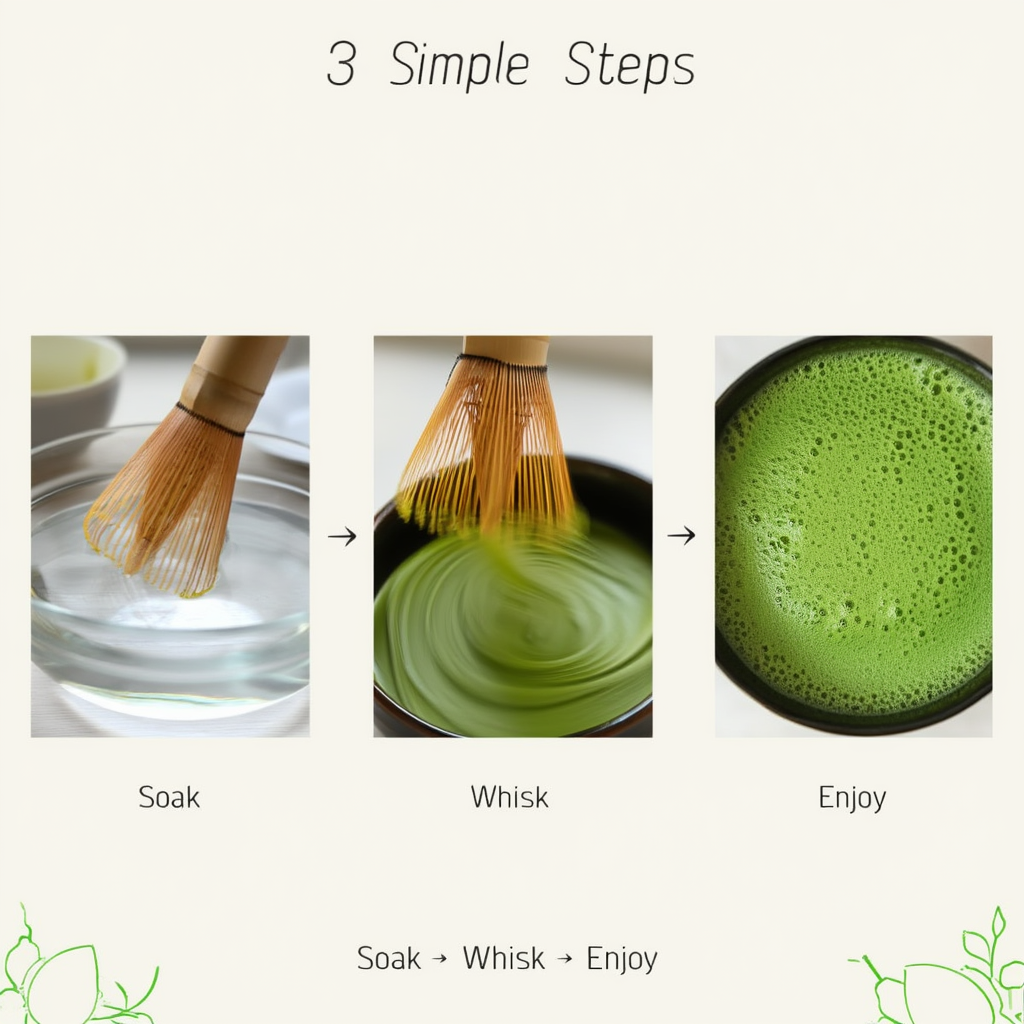 3 Simple Steps

→ →

Soak

Whisk

Enjoy

Soak → Whisk → Enjoy