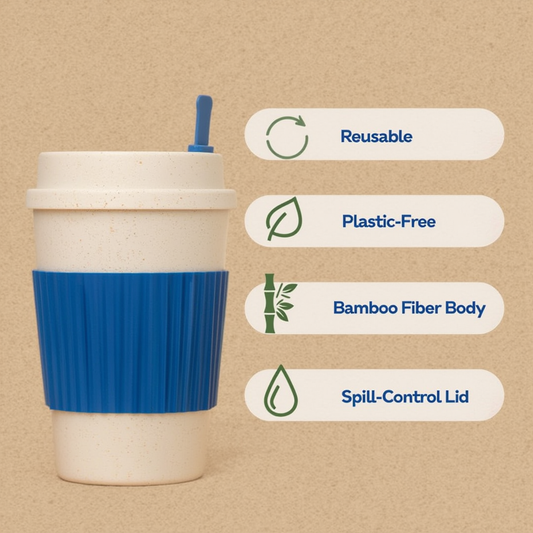 Reusable

Plastic-Free

Bamboo Fiber Body

Spill-Control Lid